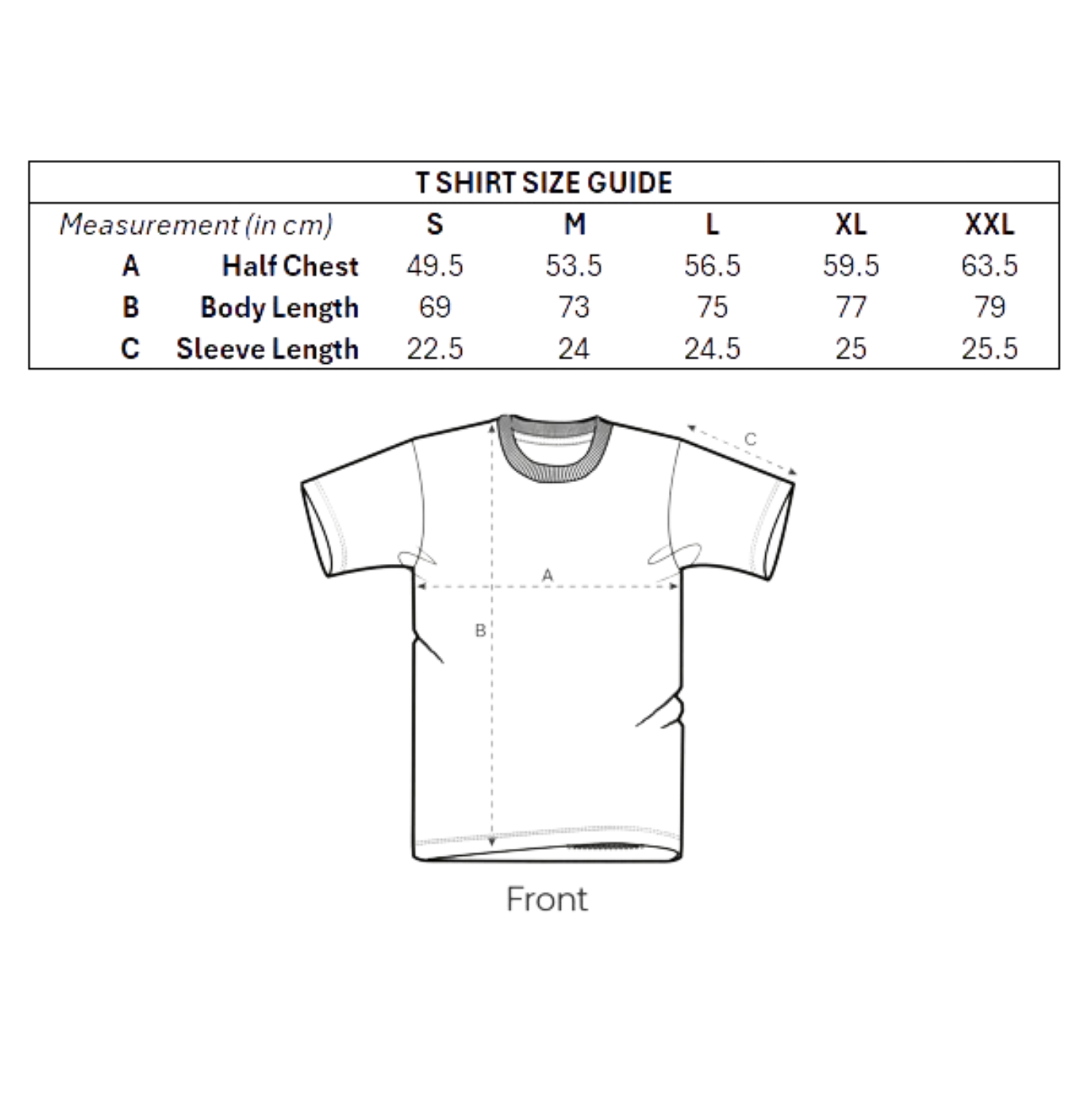 T SHIRT SIZE GUIDE

| Measurement (in cm) | | S | M | L | XL | XXL |
|---|---|---|---|---|---|---|
| A | Half Chest | 49.5 | 53.5 | 56.5 | 59.5 | 63.5 |
| B | Body Length | 69 | 73 | 75 | 77 | 79 |
| C | Sleeve Length | 22.5 | 24 | 24.5 | 25 | 25.5 |

C
A
B

Front